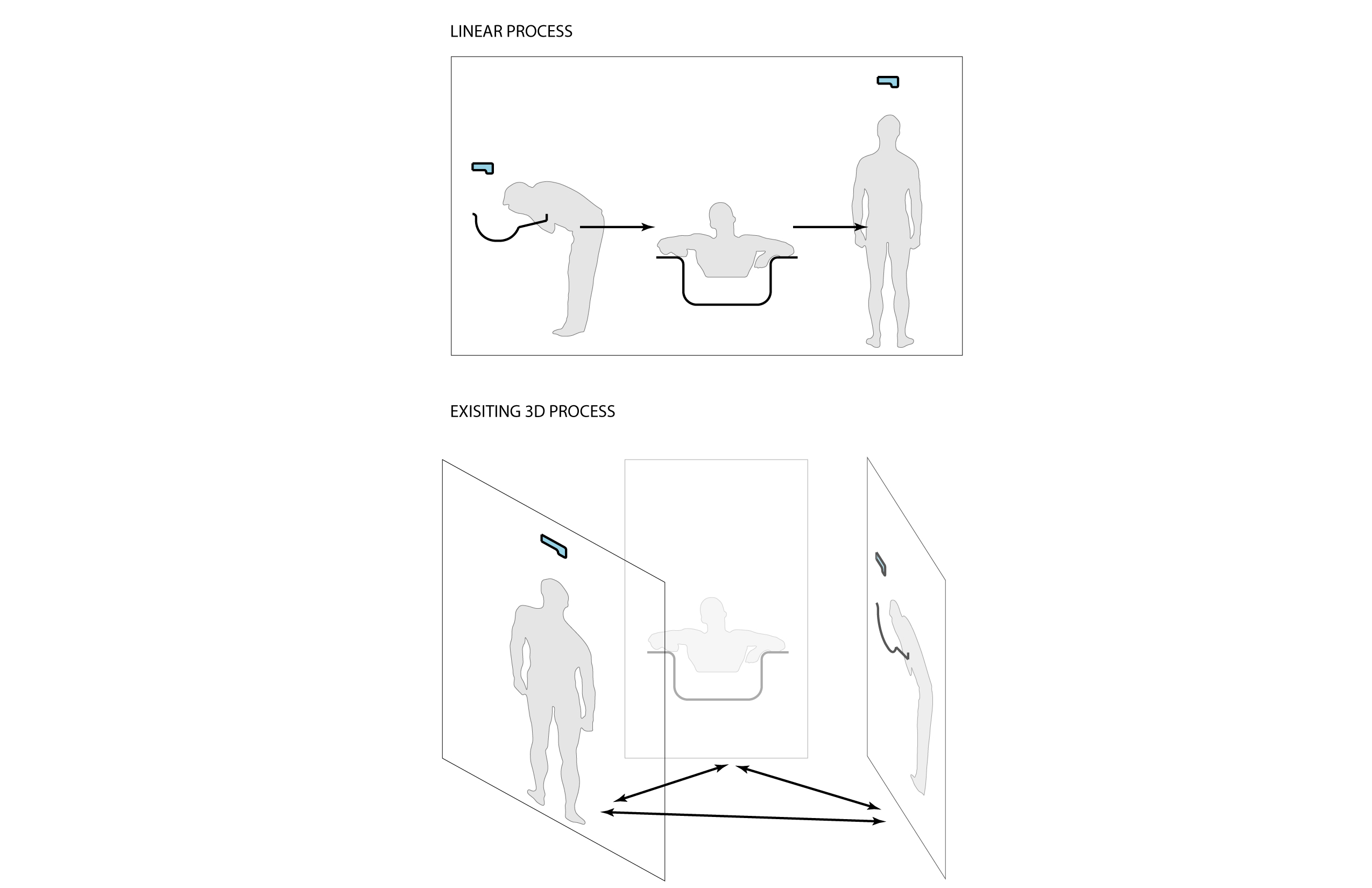 LINEAR PROCESS

EXISITING 3D PROCESS